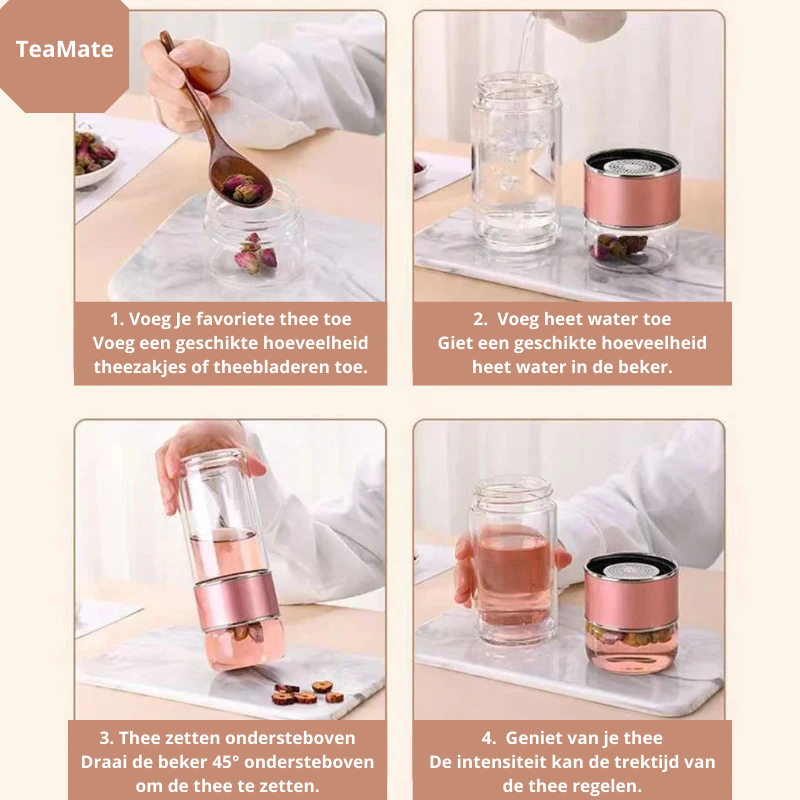 TeaMate

1. Voeg Je favoriete thee toe
Voeg een geschikte hoeveelheid theezakjes of theebladeren toe.

2. Voeg heet water toe
Giet een geschikte hoeveelheid heet water in de beker.

3. Thee zetten ondersteboven
Draai de beker 45° ondersteboven om de thee te zetten.

4. Geniet van je thee
De intensiteit kan de trektijd van de thee regelen.