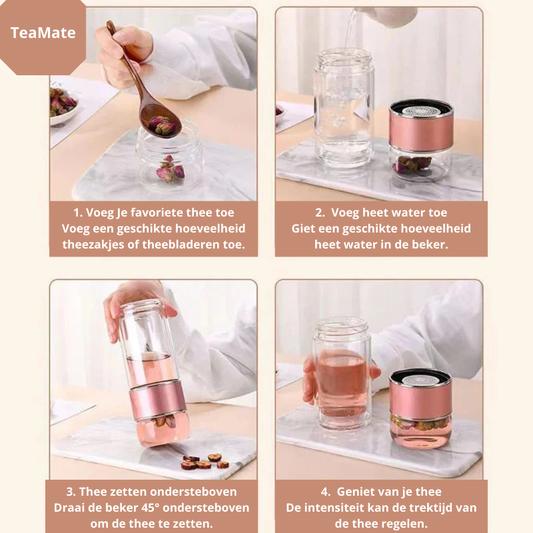 TeaMate

1. Voeg Je favoriete thee toe
Voeg een geschikte hoeveelheid theezakjes of theebladeren toe.

2. Voeg heet water toe
Giet een geschikte hoeveelheid heet water in de beker.

3. Thee zetten ondersteboven
Draai de beker 45° ondersteboven om de thee te zetten.

4. Geniet van je thee
De intensiteit kan de trektijd van de thee regelen.